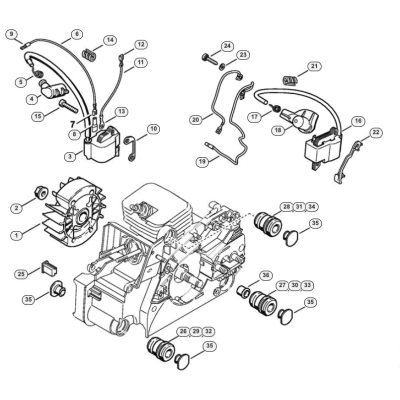 9
6
14
12
11
5
4
15
7
8
13
10
3
24
23
21
20
17
18
16
22
19
2
1
28 31 34
35
25
35
36
27 30 33
35
26 29 32
35